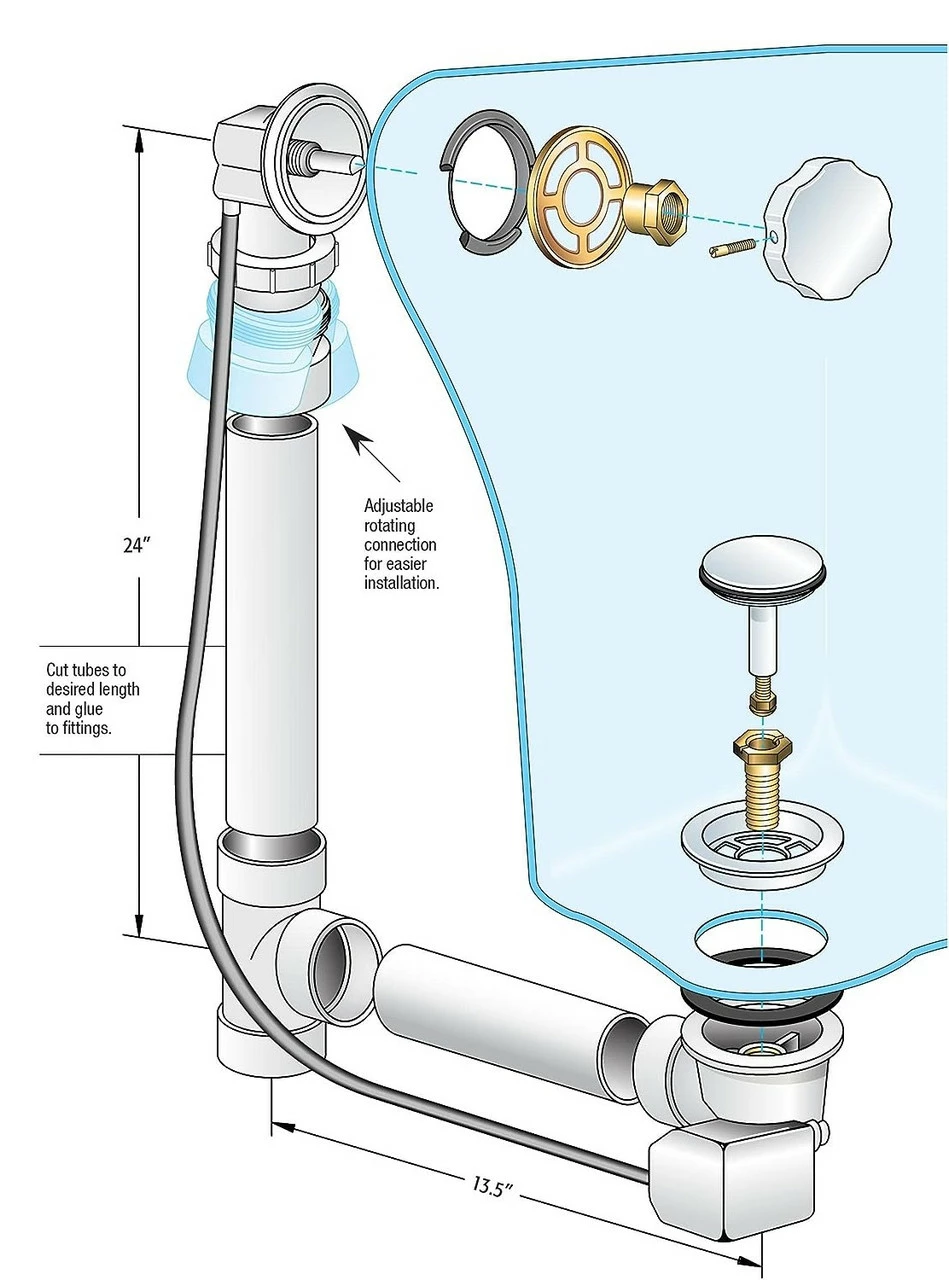 24″

Adjustable rotating connection for easier installation.

Cut tubes to desired length and glue to fittings.

13.5″